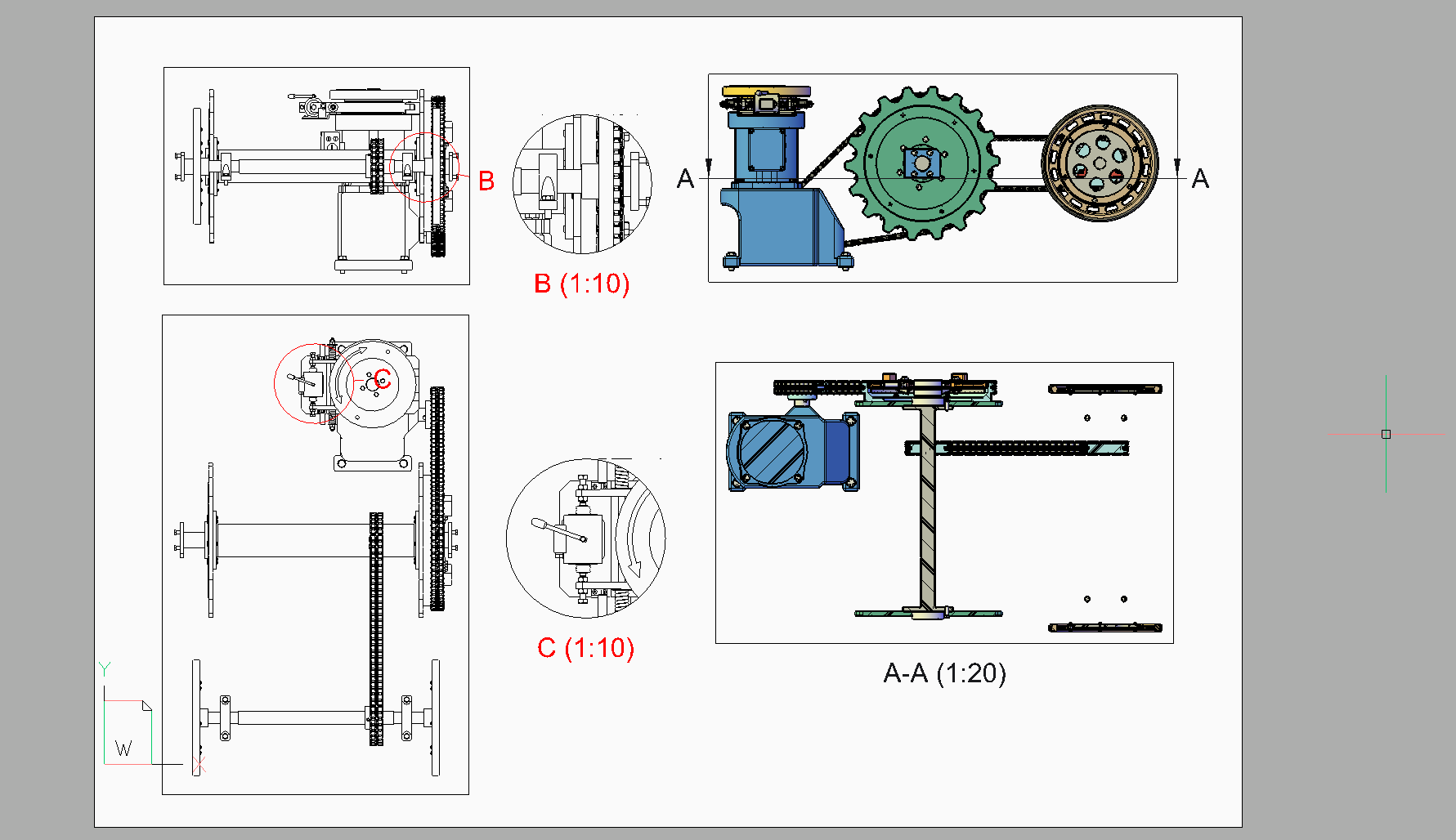 B

B (1:10)

A

A

C

C (1:10)

A-A (1:20)

Y

W

X